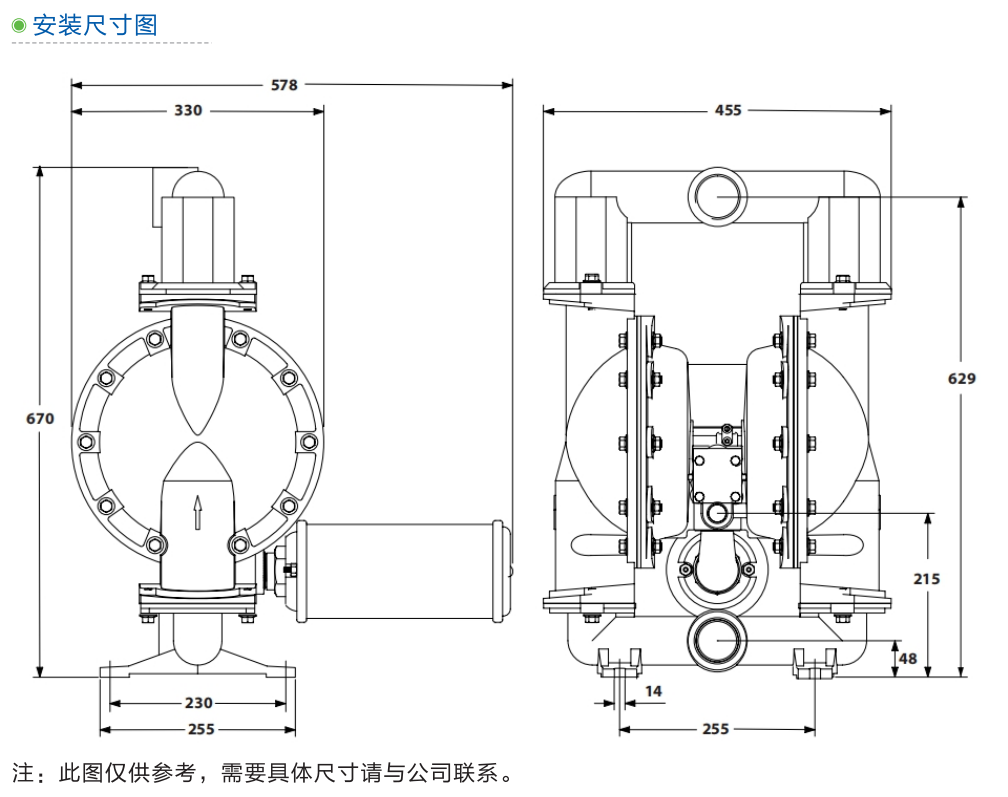 安装尺寸图

578
330
670
230
255

455
629
215
48
14
255

注：此图仅供参考，需要具体尺寸请与公司联系。